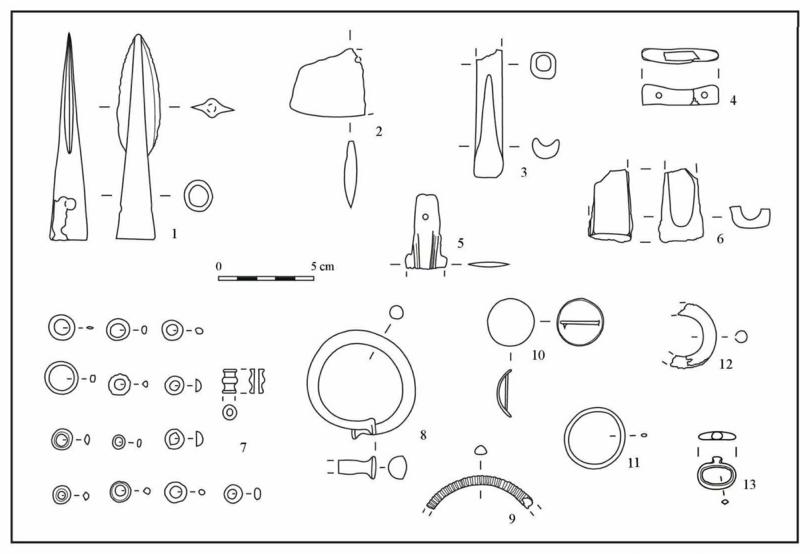 1
2
3
4
5
6
0
5 cm
7
8
9
10
11
12
13